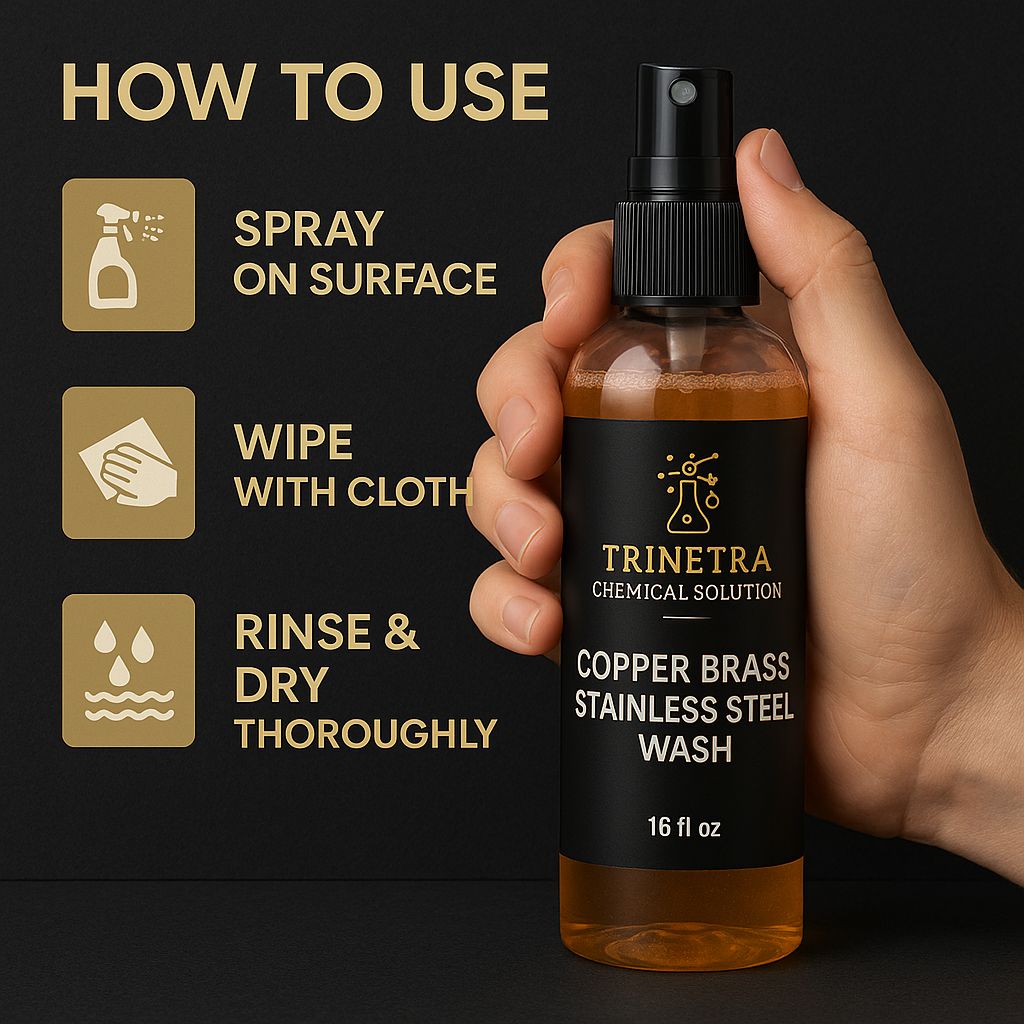 HOW TO USE

SPRAY ON SURFACE

WIPE WITH CLOTH

RINSE & DRY THOROUGHLY

TRINETRA
CHEMICAL SOLUTION

COPPER BRASS STAINLESS STEEL WASH

16 fl oz