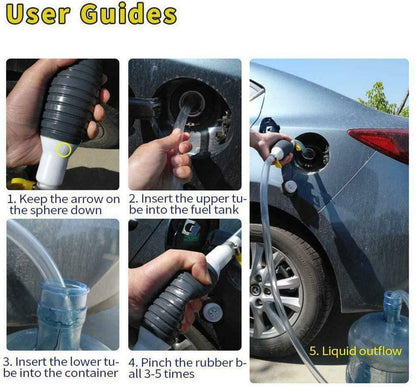 User Guides

1. Keep the arrow on the sphere down

2. Insert the upper tube into the fuel tank

3. Insert the lower tube into the container

4. Pinch the rubber ball 3-5 times

5. Liquid outflow