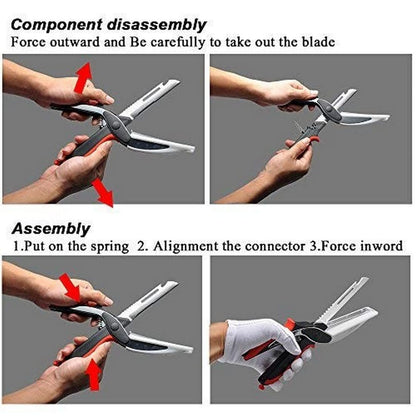 Component disassembly
Force outward and Be carefully to take out the blade

Assembly
1.Put on the spring 2. Alignment the connector 3.Force inword