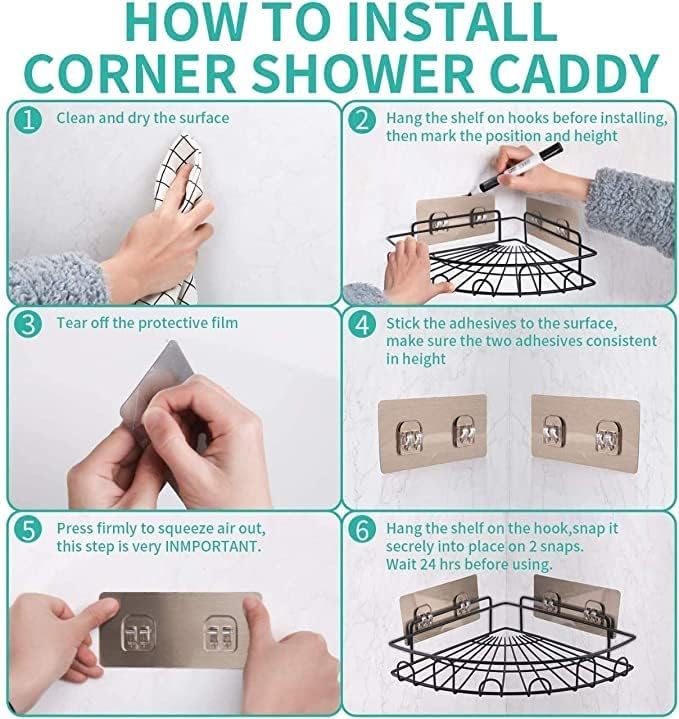 HOW TO INSTALL CORNER SHOWER CADDY

1 Clean and dry the surface

2 Hang the shelf on hooks before installing, then mark the position and height

3 Tear off the protective film

4 Stick the adhesives to the surface, make sure the two adhesives consistent in height

5 Press firmly to squeeze air out, this step is very INMPORTANT.

6 Hang the shelf on the hook,snap it secrely into place on 2 snaps. Wait 24 hrs before using.